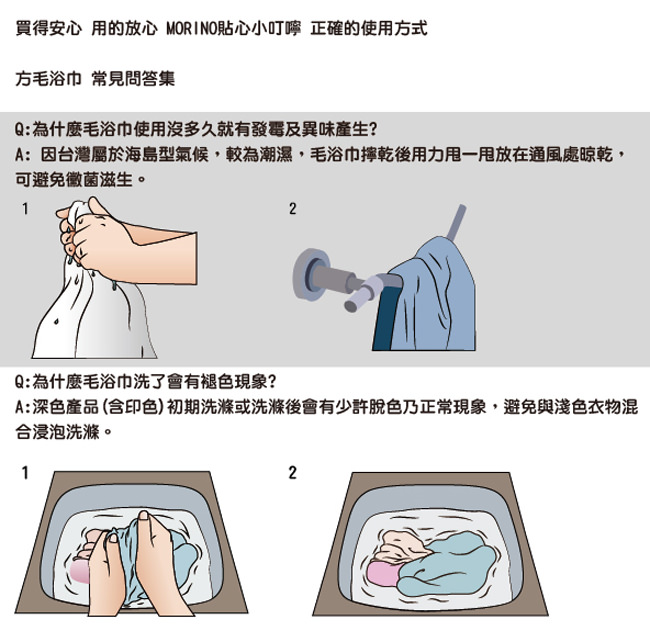 買得安心 用的放心 MORINO貼心小叮嚀 正確的使用方式

方毛浴巾 常見問答集

Q:為什麼毛浴巾使用沒多久就有發霉及異味產生?
A: 因台灣屬於海島型氣候，較為潮濕，毛浴巾擰乾後用力甩一甩放在通風處晾乾，可避免黴菌滋生。

1

2

Q:為什麼毛浴巾洗了會有褪色現象?
A:深色產品(含印色)初期洗滌或洗滌後會有少許脫色乃正常現象，避免與淺色衣物混合浸泡洗滌。

1

2