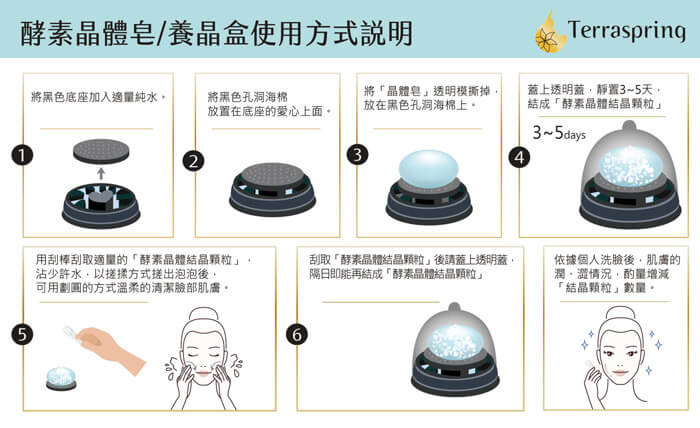 酵素晶體皂/養晶盒使用方式說明

Terraspring

1
將黑色底座加入適量純水。

2
將黑色孔洞海棉
放置在底座的愛心上面。

3
將「晶體皂」透明模撕掉，
放在黑色孔洞海棉上。

4
蓋上透明蓋，靜置3~5天，
結成「酵素晶體結晶顆粒」

3~5days

5
用刮棒刮取適量的「酵素晶體結晶顆粒」，
沾少許水，以搓揉方式搓出泡泡後，
可用劃圓的方式溫柔的清潔臉部肌膚。

6
刮取「酵素晶體結晶顆粒」後請蓋上透明蓋，
隔日即能再結成「酵素晶體結晶顆粒」

依據個人洗臉後，肌膚的
潤、澀情況，酌量增減
「結晶顆粒」數量。